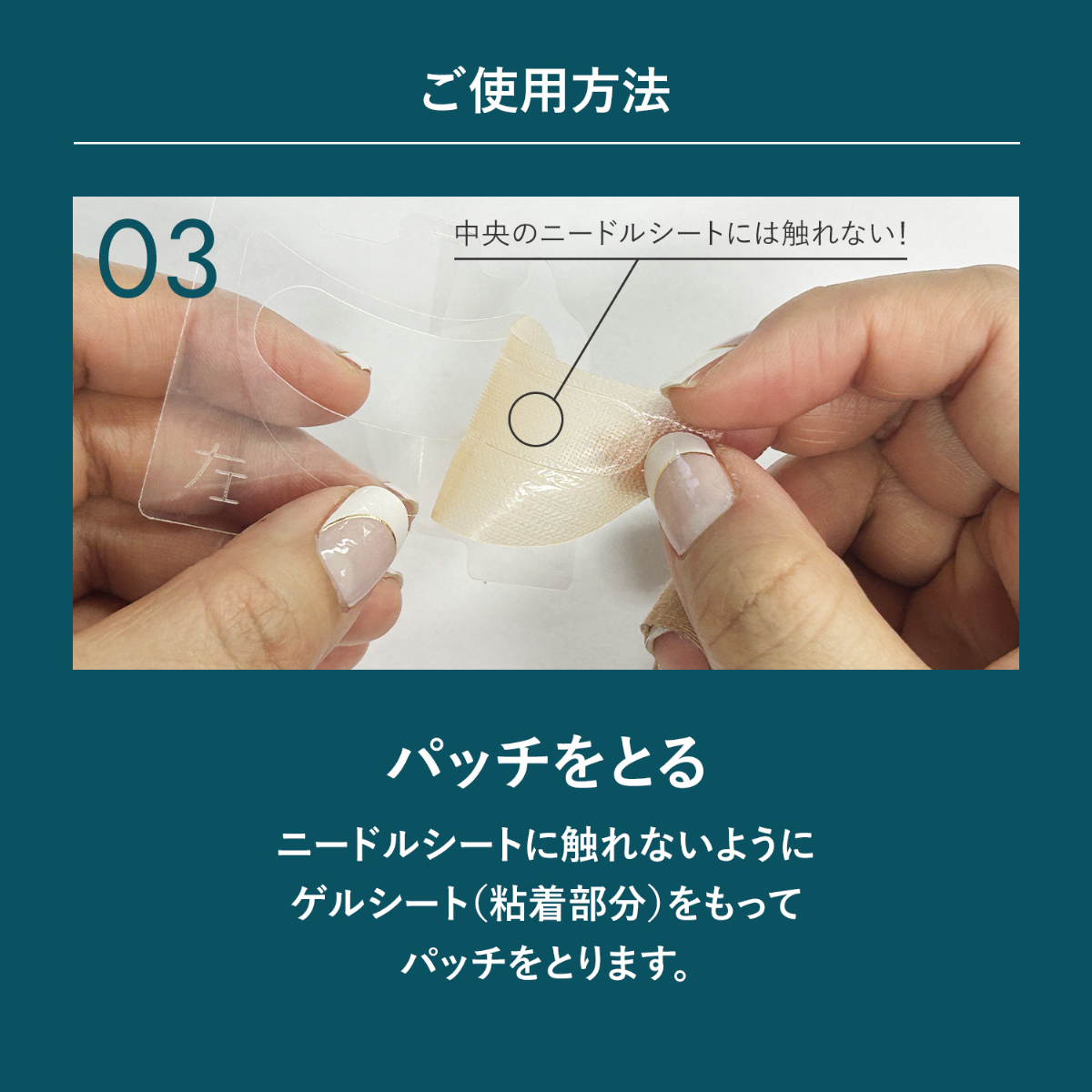 ご使用方法

03

中央のニードルシートには触れない!

左

パッチをとる

ニードルシートに触れないように
ゲルシート(粘着部分)をもって
パッチをとります。